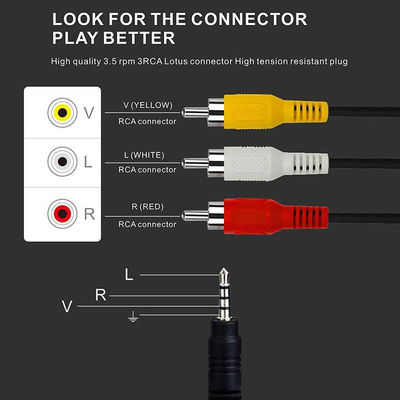 LOOK FOR THE CONNECTOR
PLAY BETTER

High quality 3.5 rpm 3RCA Lotus connector High tension resistant plug

V

V (YELLOW)
RCA connector

L

L (WHITE)
RCA connector

R

R (RED)
RCA connector

L
R
V